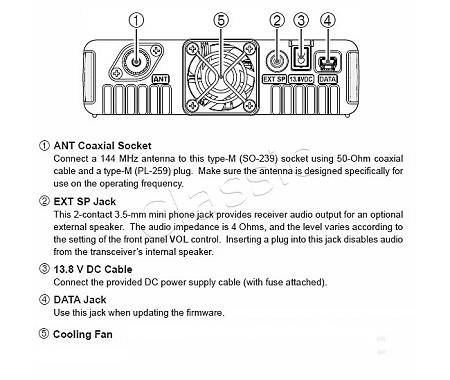 ① ⑤ ② ③ ④

ANT EXT SP 13.8VDC DATA

① ANT Coaxial Socket
Connect a 144 MHz antenna to this type-M (SO-239) socket using 50-Ohm coaxial cable and a type-M (PL-259) plug. Make sure the antenna is designed specifically for use on the operating frequency.

② EXT SP Jack
This 2-contact 3.5-mm mini phone jack provides receiver audio output for an optional external speaker. The audio impedance is 4 Ohms, and the level varies according to the setting of the front panel VOL control. Inserting a plug into this jack disables audio from the transceiver's internal speaker.

③ 13.8 V DC Cable
Connect the provided DC power supply cable (with fuse attached).

④ DATA Jack
Use this jack when updating the firmware.

⑤ Cooling Fan

classic